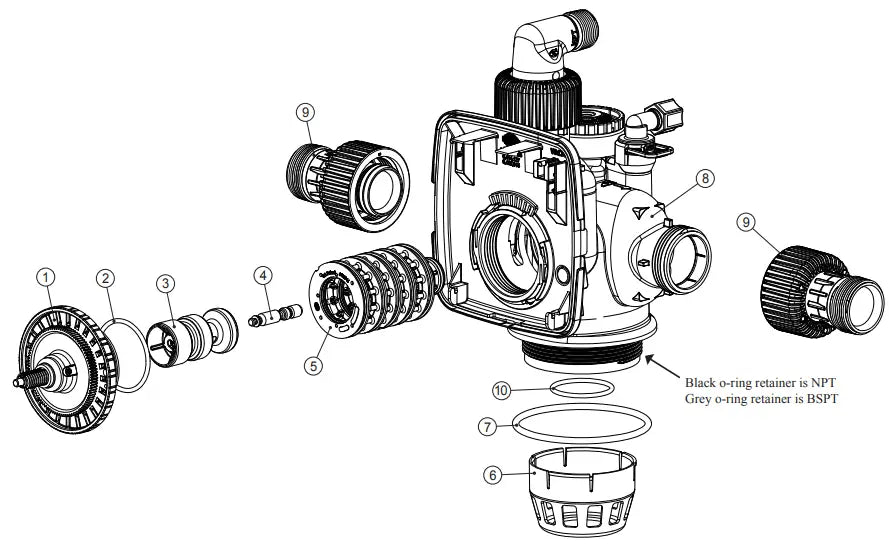 9

8

9

1

2

3

4

5

Black o-ring retainer is NPT
Grey o-ring retainer is BSPT

10

7

6