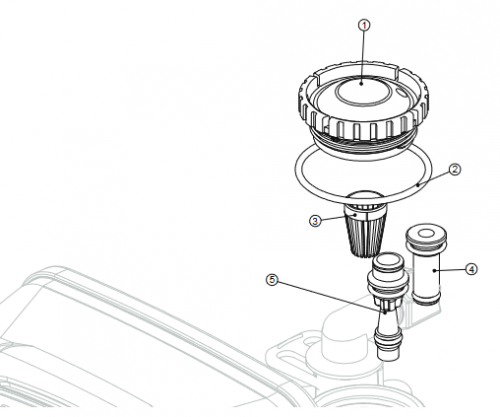 1
2
3
4
5