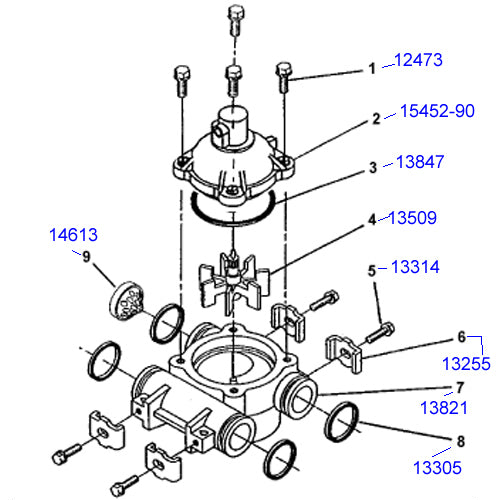 1 12473
2 15452-90
3 13847
4 13509
14613
9
5 13314
6
13255
7
13821
8
13305